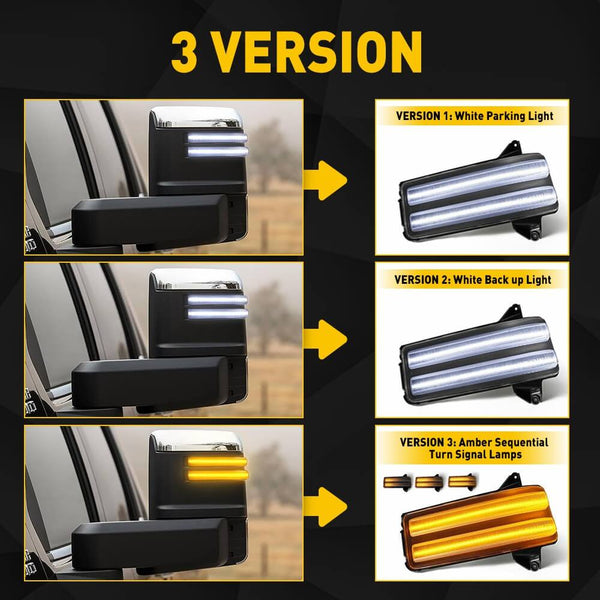 3 VERSION

VERSION 1: White Parking Light

VERSION 2: White Back up Light

VERSION 3: Amber Sequential Turn Signal Lamps