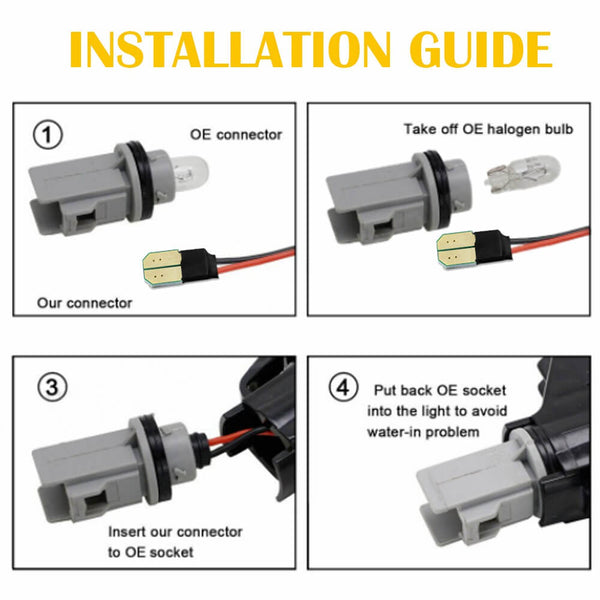 INSTALLATION GUIDE

1 OE connector

Our connector

Take off OE halogen bulb

3

Insert our connector to OE socket

4 Put back OE socket into the light to avoid water-in problem