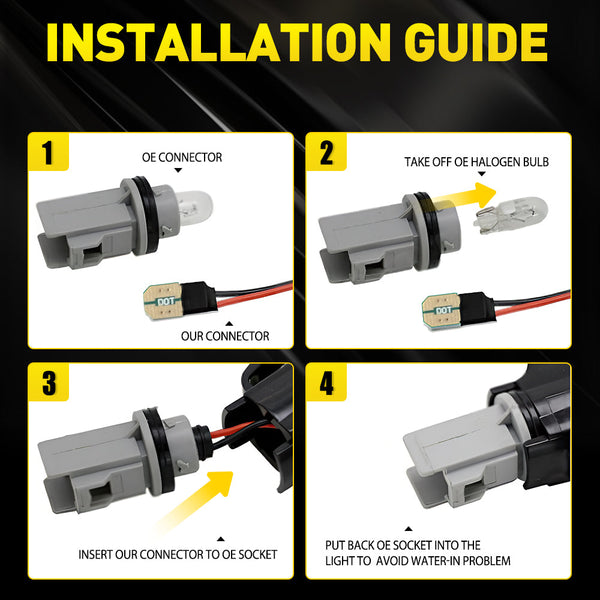 INSTALLATION GUIDE

1

OE CONNECTOR

DOT

OUR CONNECTOR

2

TAKE OFF OE HALOGEN BULB

DOT

3

INSERT OUR CONNECTOR TO OE SOCKET

4

PUT BACK OE SOCKET INTO THE LIGHT TO AVOID WATER-IN PROBLEM