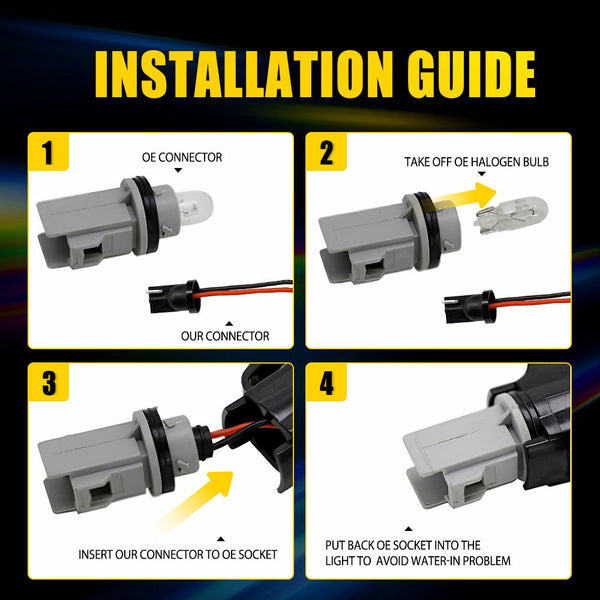 INSTALLATION GUIDE

1
OE CONNECTOR
OUR CONNECTOR

2
TAKE OFF OE HALOGEN BULB

3
INSERT OUR CONNECTOR TO OE SOCKET

4
PUT BACK OE SOCKET INTO THE LIGHT TO AVOID WATER-IN PROBLEM