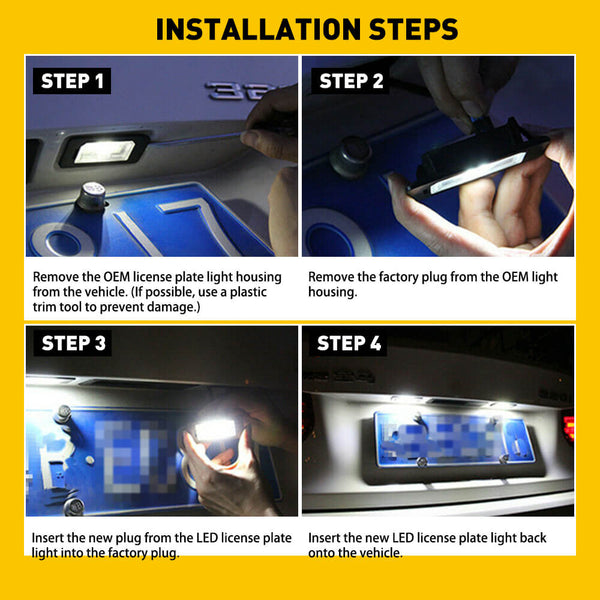 INSTALLATION STEPS

STEP 1

Remove the OEM license plate light housing from the vehicle. (If possible, use a plastic trim tool to prevent damage.)

STEP 2

Remove the factory plug from the OEM light housing.

STEP 3

Insert the new plug from the LED license plate light into the factory plug.

STEP 4

Insert the new LED license plate light back onto the vehicle.