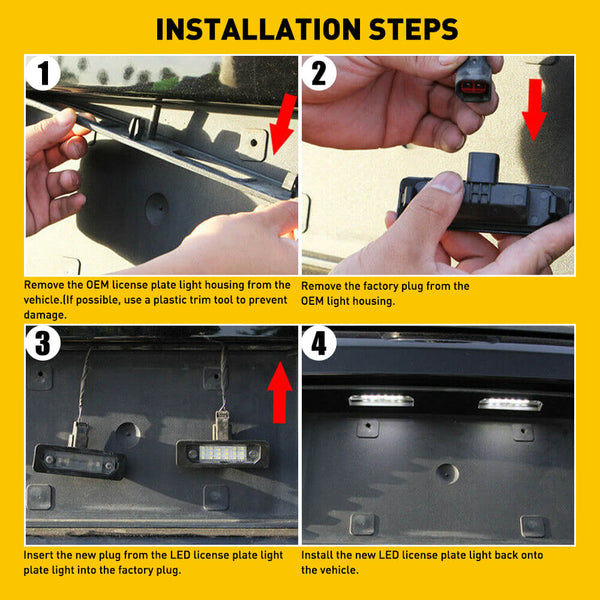 INSTALLATION STEPS

1

Remove the OEM license plate light housing from the vehicle.(If possible, use a plastic trim tool to prevent damage.

2

Remove the factory plug from the OEM light housing.

3

Insert the new plug from the LED license plate light plate light into the factory plug.

4

Install the new LED license plate light back onto the vehicle.