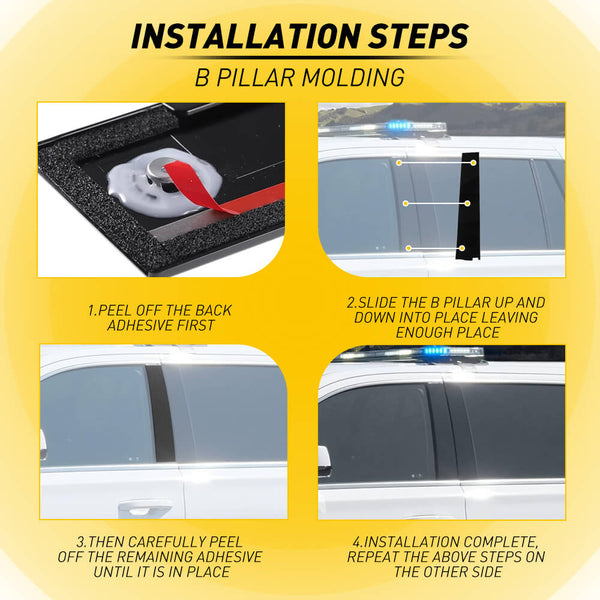 INSTALLATION STEPS

B PILLAR MOLDING

1.PEEL OFF THE BACK ADHESIVE FIRST

2.SLIDE THE B PILLAR UP AND DOWN INTO PLACE LEAVING ENOUGH PLACE

3.THEN CAREFULLY PEEL OFF THE REMAINING ADHESIVE UNTIL IT IS IN PLACE

4.INSTALLATION COMPLETE, REPEAT THE ABOVE STEPS ON THE OTHER SIDE