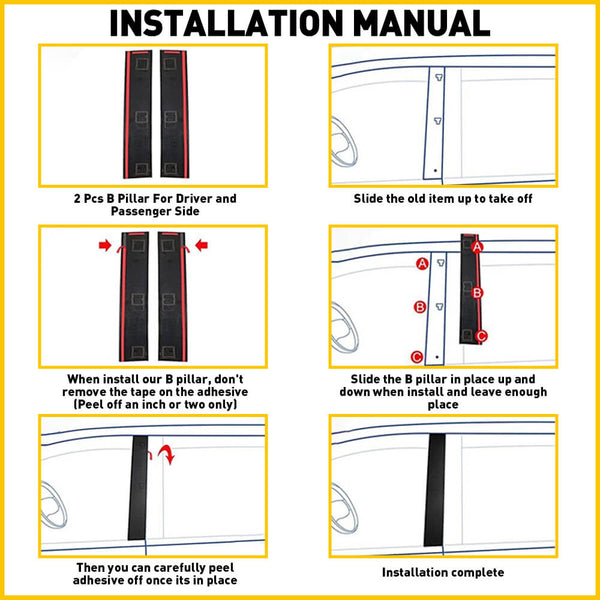 INSTALLATION MANUAL

2 Pcs B Pillar For Driver and Passenger Side

Slide the old item up to take off

When install our B pillar, don't remove the tape on the adhesive (Peel off an inch or two only)

A
B
C
A
B
C

Slide the B pillar in place up and down when install and leave enough place

Then you can carefully peel adhesive off once its in place

Installation complete