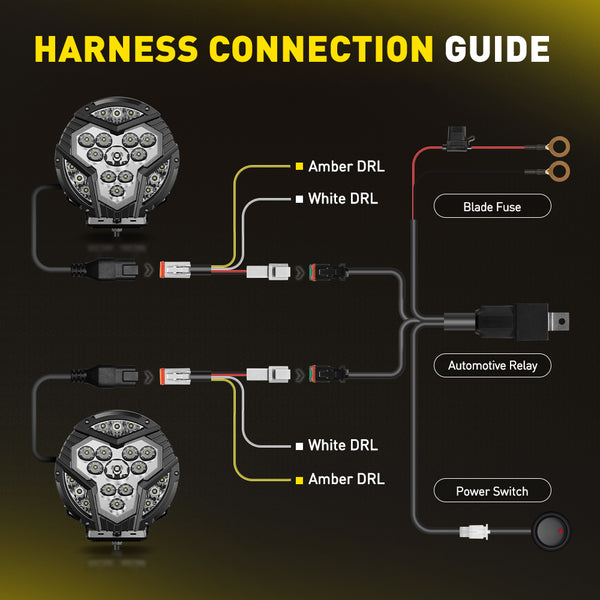 HARNESS CONNECTION GUIDE

Amber DRL

White DRL

Blade Fuse

Automotive Relay

White DRL

Amber DRL

Power Switch