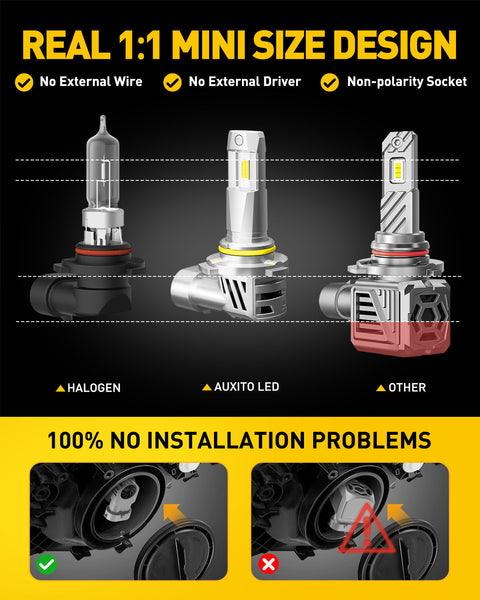 REAL 1:1 MINI SIZE DESIGN

No External Wire No External Driver Non-polarity Socket

HALOGEN

AUXITO LED

OTHER

100% NO INSTALLATION PROBLEMS