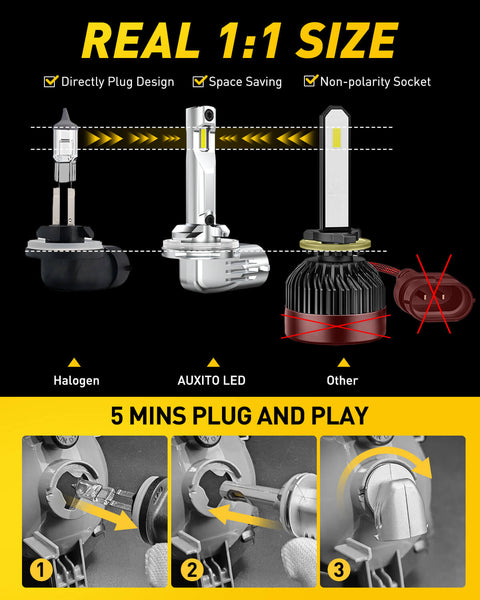 REAL 1:1 SIZE

Directly Plug Design

Space Saving

Non-polarity Socket

Halogen

AUXITO LED

Other

5 MINS PLUG AND PLAY

1

2

3