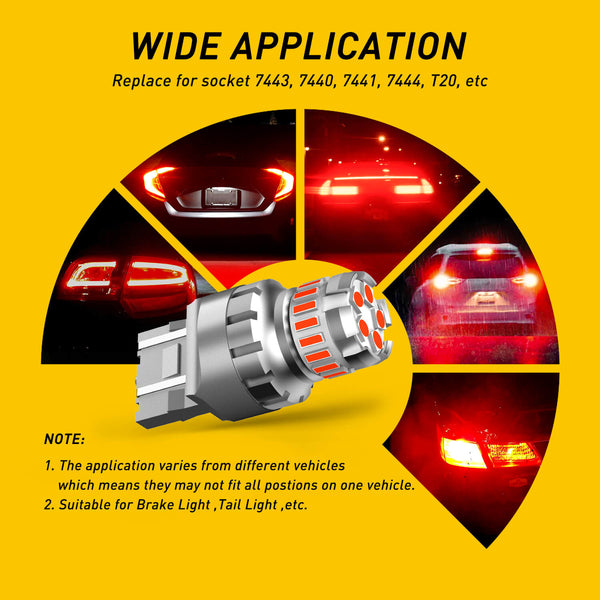 WIDE APPLICATION

Replace for socket 7443, 7440, 7441, 7444, T20, etc

NOTE:

1. The application varies from different vehicles which means they may not fit all postions on one vehicle.
2. Suitable for Brake Light ,Tail Light ,etc.