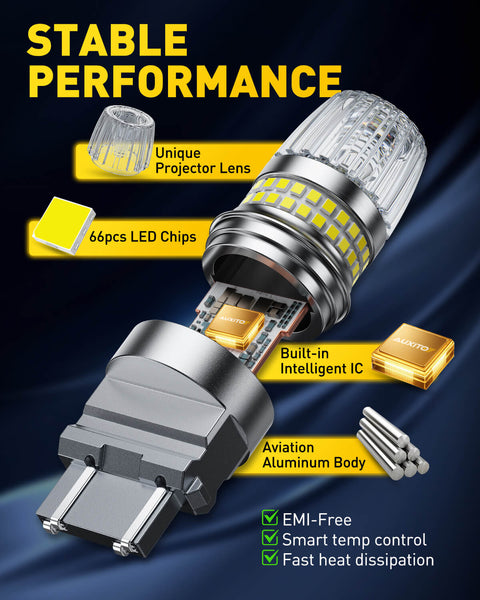 STABLE PERFORMANCE

Unique Projector Lens

66pcs LED Chips

AUXITO

Built-in Intelligent IC

AUXITO

Aviation Aluminum Body

EMI-Free
Smart temp control
Fast heat dissipation