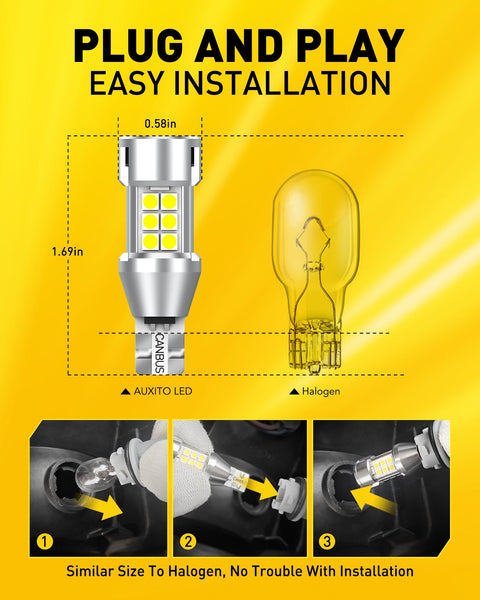 PLUG AND PLAY
EASY INSTALLATION

0.58in

1.69in

CANBUS

▲ AUXITO LED

▲ Halogen

1

2

3

Similar Size To Halogen, No Trouble With Installation