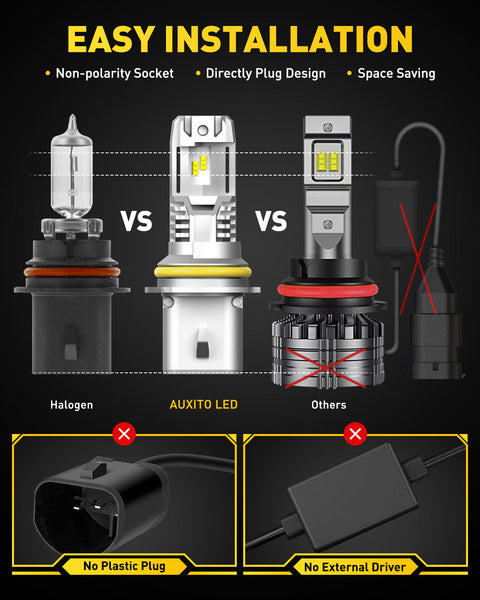 EASY INSTALLATION

• Non-polarity Socket • Directly Plug Design • Space Saving

VS

VS

Halogen

AUXITO LED

Others

No Plastic Plug

No External Driver