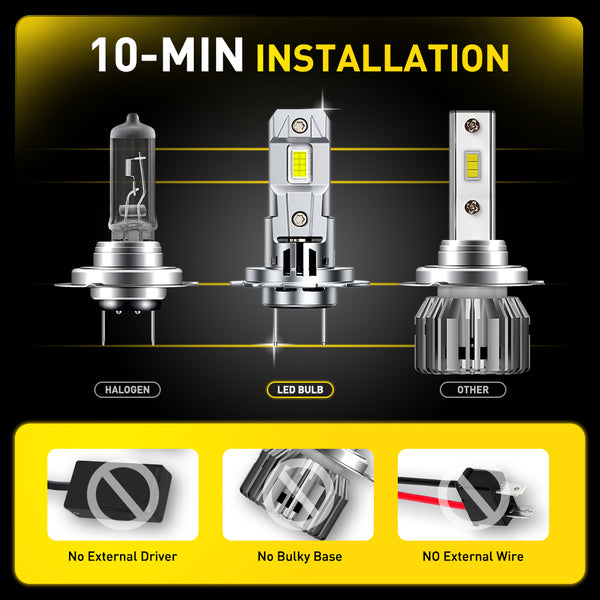 10-MIN INSTALLATION

HALOGEN

LED BULB

OTHER

No External Driver

No Bulky Base

NO External Wire