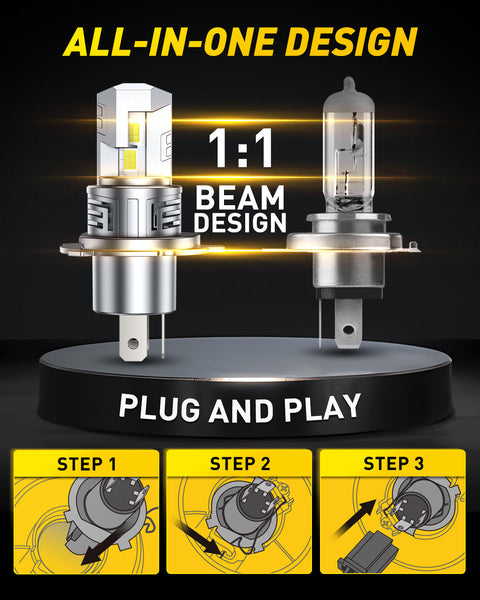 ALL-IN-ONE DESIGN

1:1
BEAM
DESIGN

PLUG AND PLAY

STEP 1

STEP 2

STEP 3