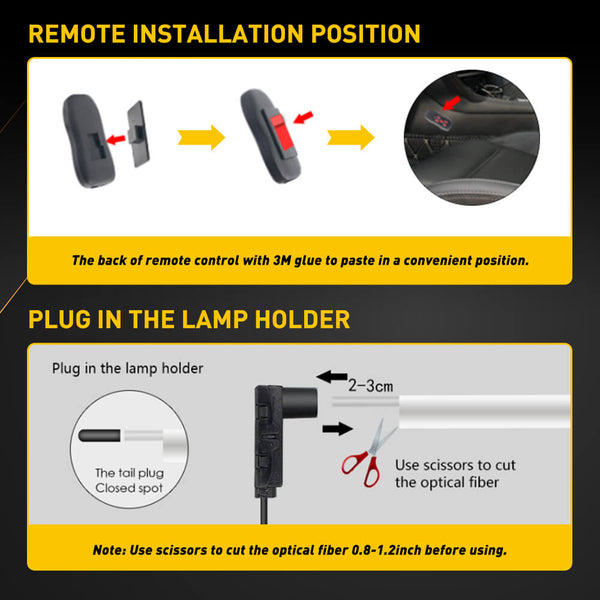 REMOTE INSTALLATION POSITION

The back of remote control with 3M glue to paste in a convenient position.

PLUG IN THE LAMP HOLDER

Plug in the lamp holder

The tail plug
Closed spot

2-3cm

Use scissors to cut the optical fiber

Note: Use scissors to cut the optical fiber 0.8-1.2inch before using.